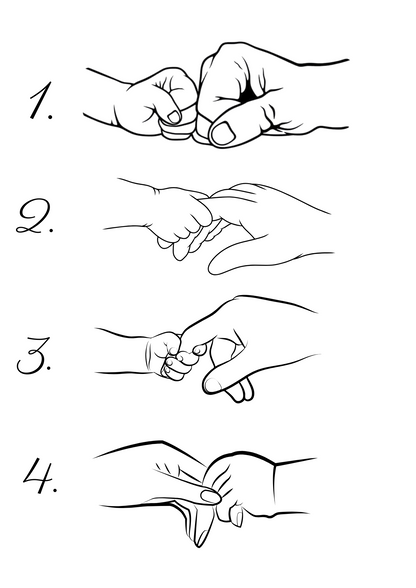 1.

2.

3.

4.