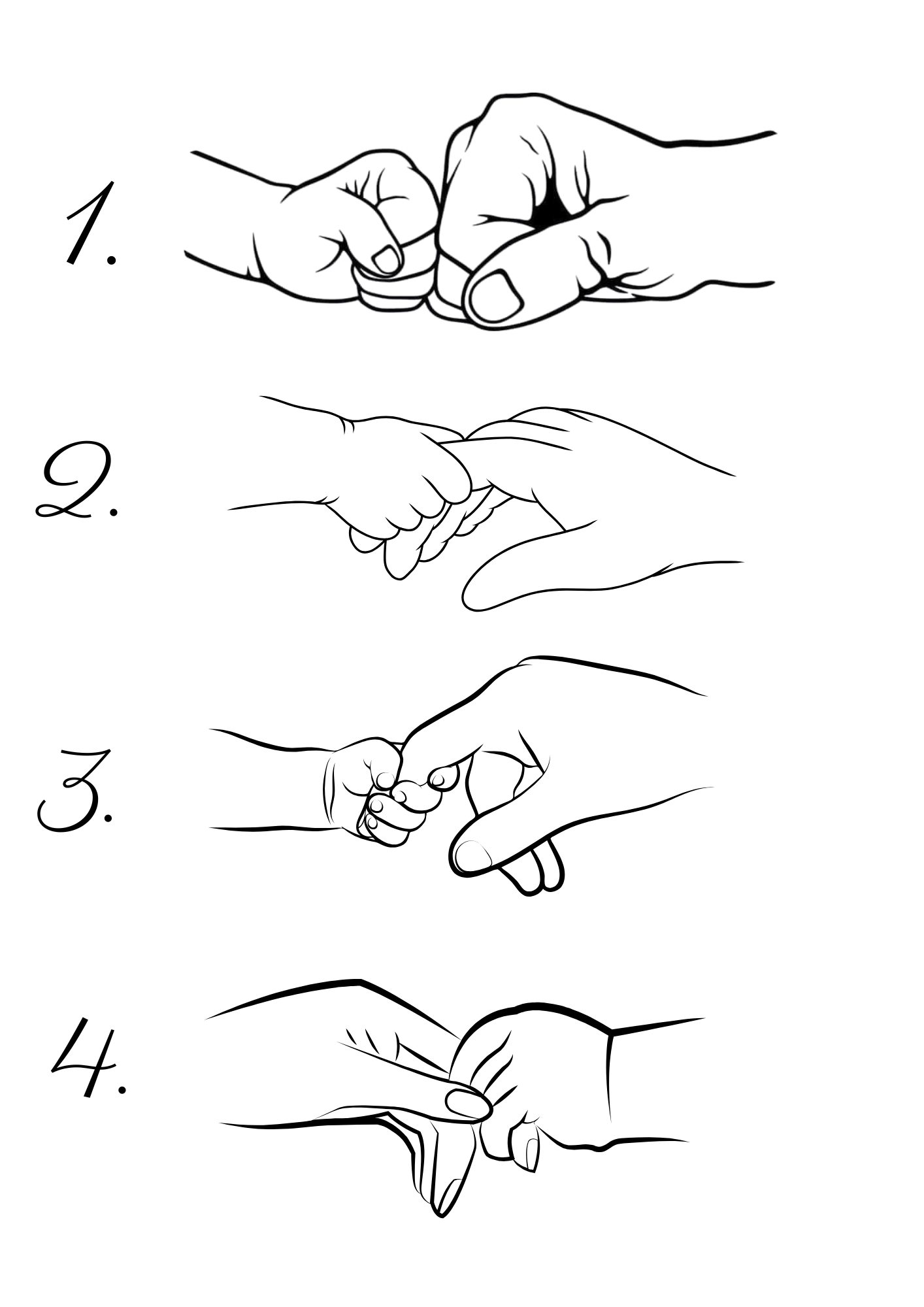 1.

2.

3.

4.